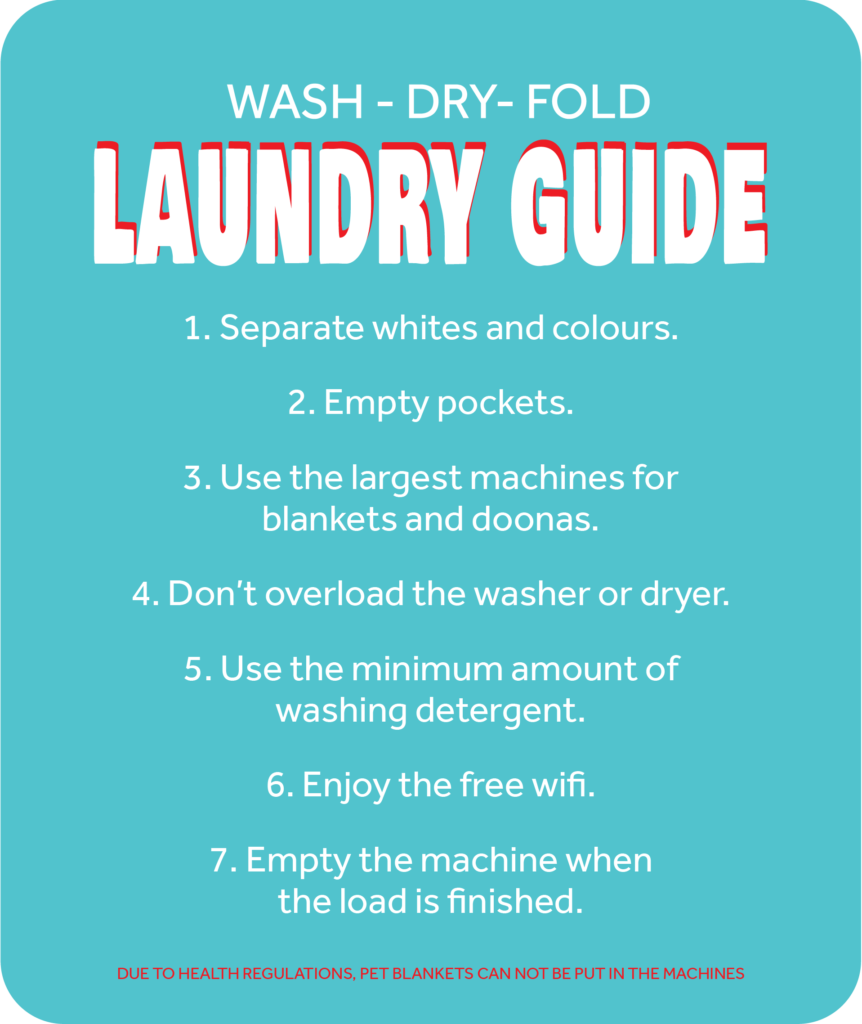 WASH - DRY- FOLD
LAUNDRY GUIDE

1. Separate whites and colours.

2. Empty pockets.

3. Use the largest machines for blankets and doonas.

4. Don't overload the washer or dryer.

5. Use the minimum amount of washing detergent.

6. Enjoy the free wifi.

7. Empty the machine when the load is finished.

DUE TO HEALTH REGULATIONS, PET BLANKETS CAN NOT BE PUT IN THE MACHINES